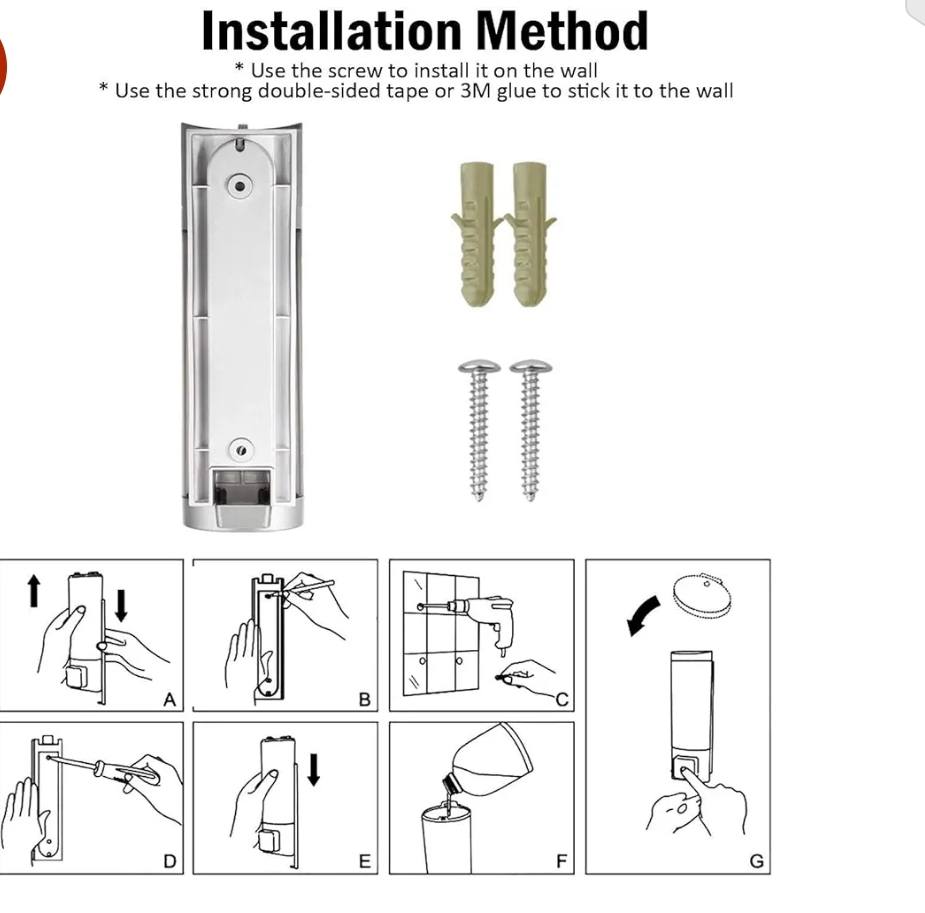 Installation Method

* Use the screw to install it on the wall
* Use the strong double-sided tape or 3M glue to stick it to the wall

A

B

C

D

E

F

G