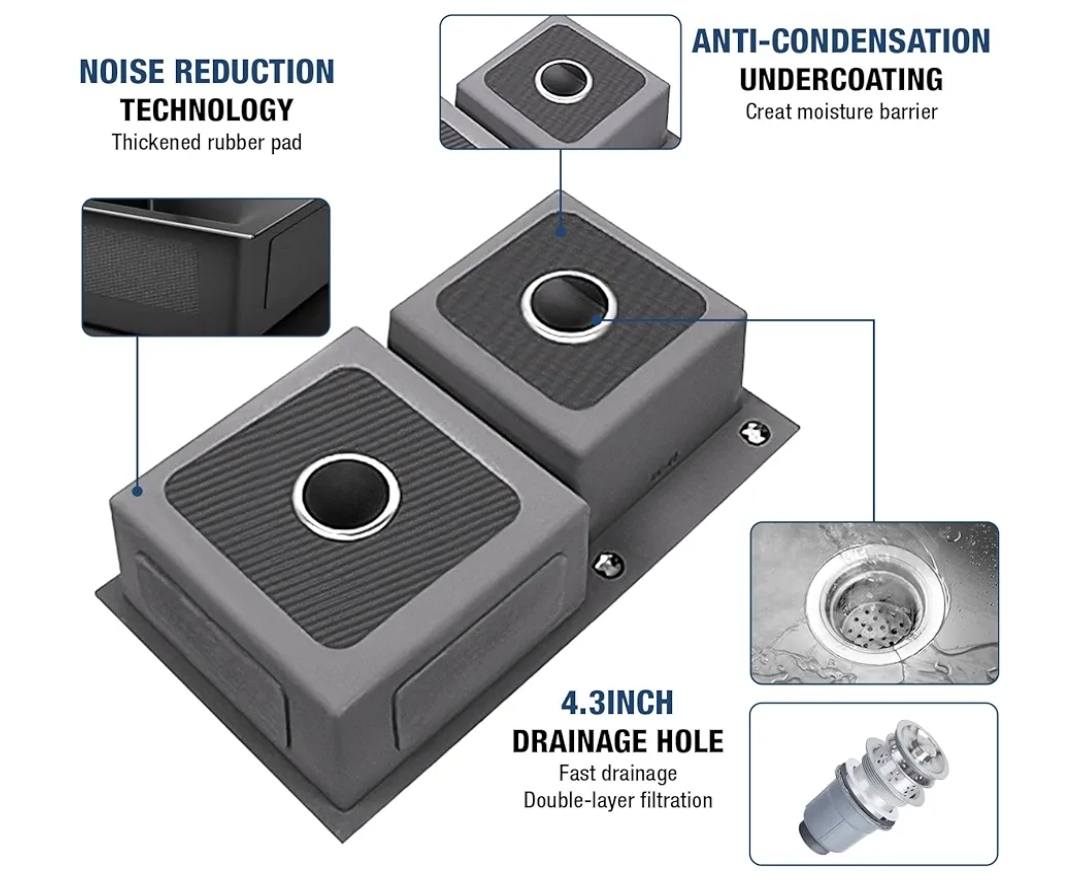 NOISE REDUCTION
TECHNOLOGY
Thickened rubber pad

ANTI-CONDENSATION
UNDERCOATING
Creat moisture barrier

4.3INCH
DRAINAGE HOLE
Fast drainage
Double-layer filtration