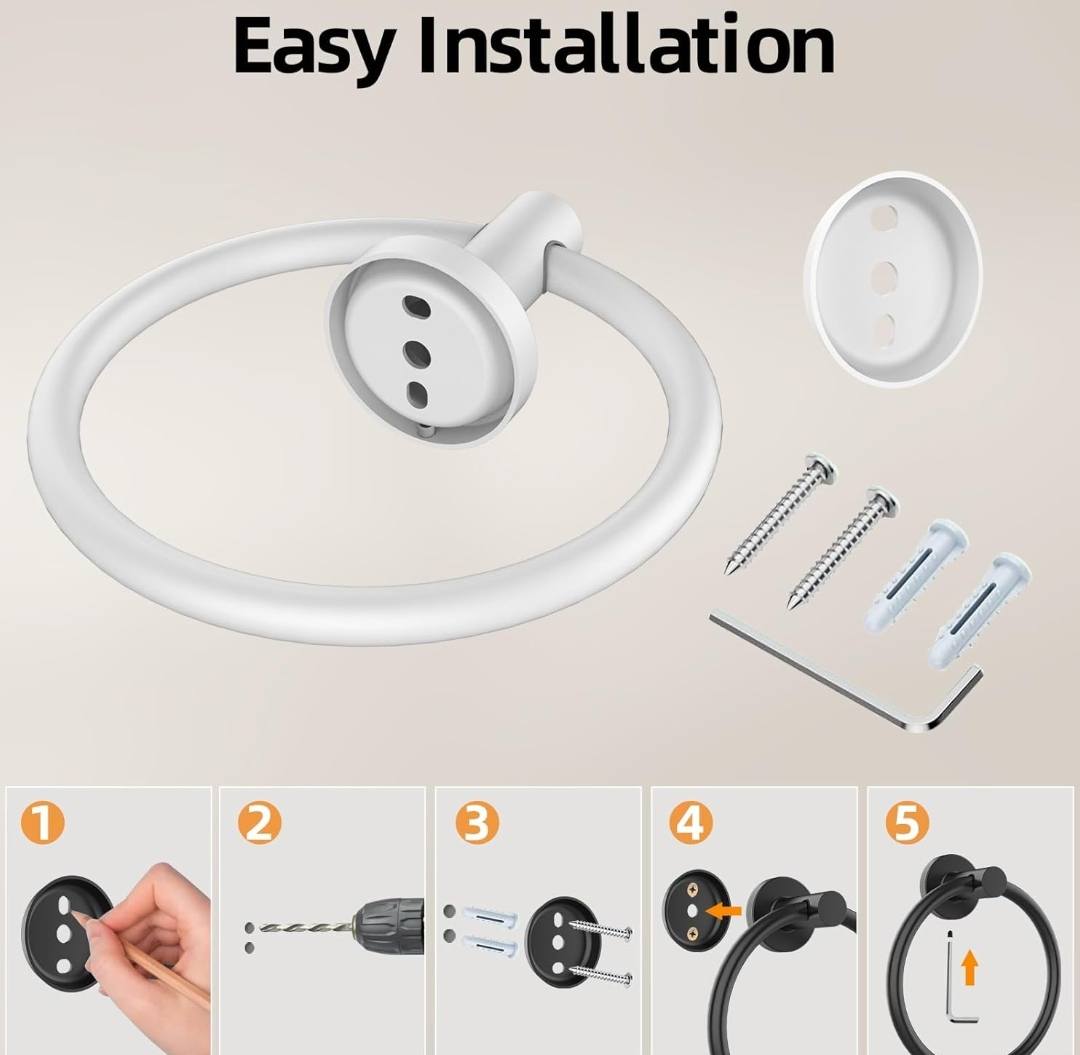 Easy Installation

1

2

3

4

5