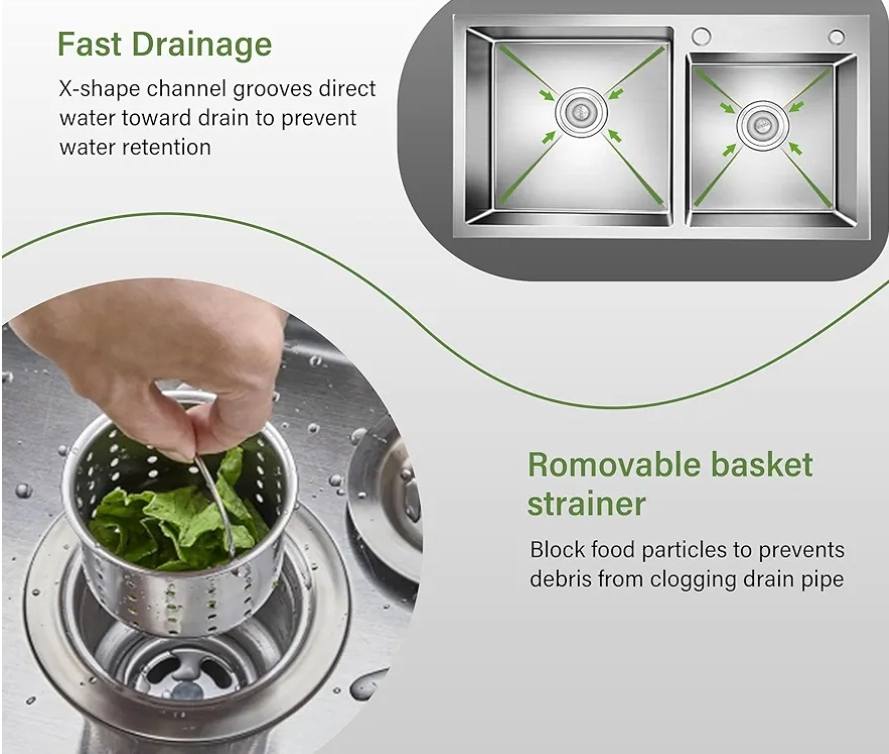 Fast Drainage

X-shape channel grooves direct water toward drain to prevent water retention

Romovable basket strainer

Block food particles to prevents debris from clogging drain pipe