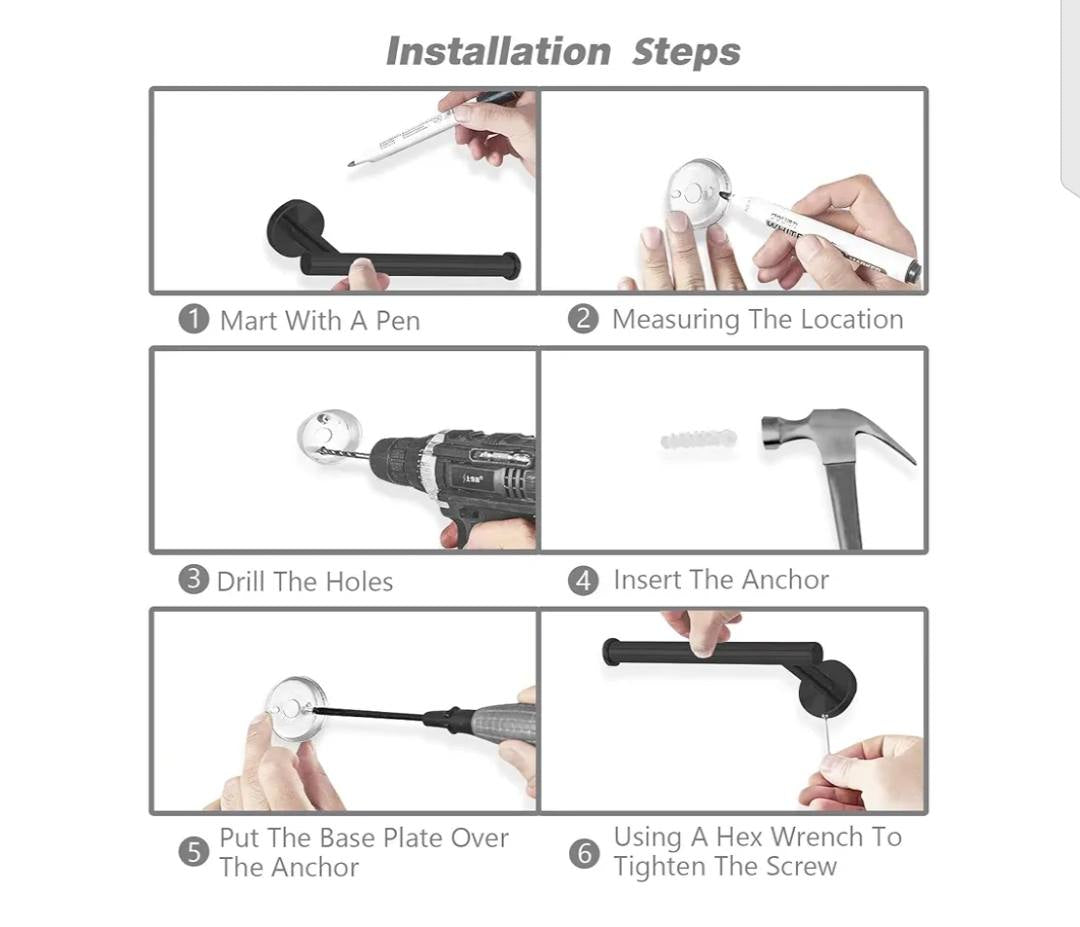 Installation Steps

1 Mart With A Pen

2 Measuring The Location

3 Drill The Holes

4 Insert The Anchor

5 Put The Base Plate Over The Anchor

6 Using A Hex Wrench To Tighten The Screw