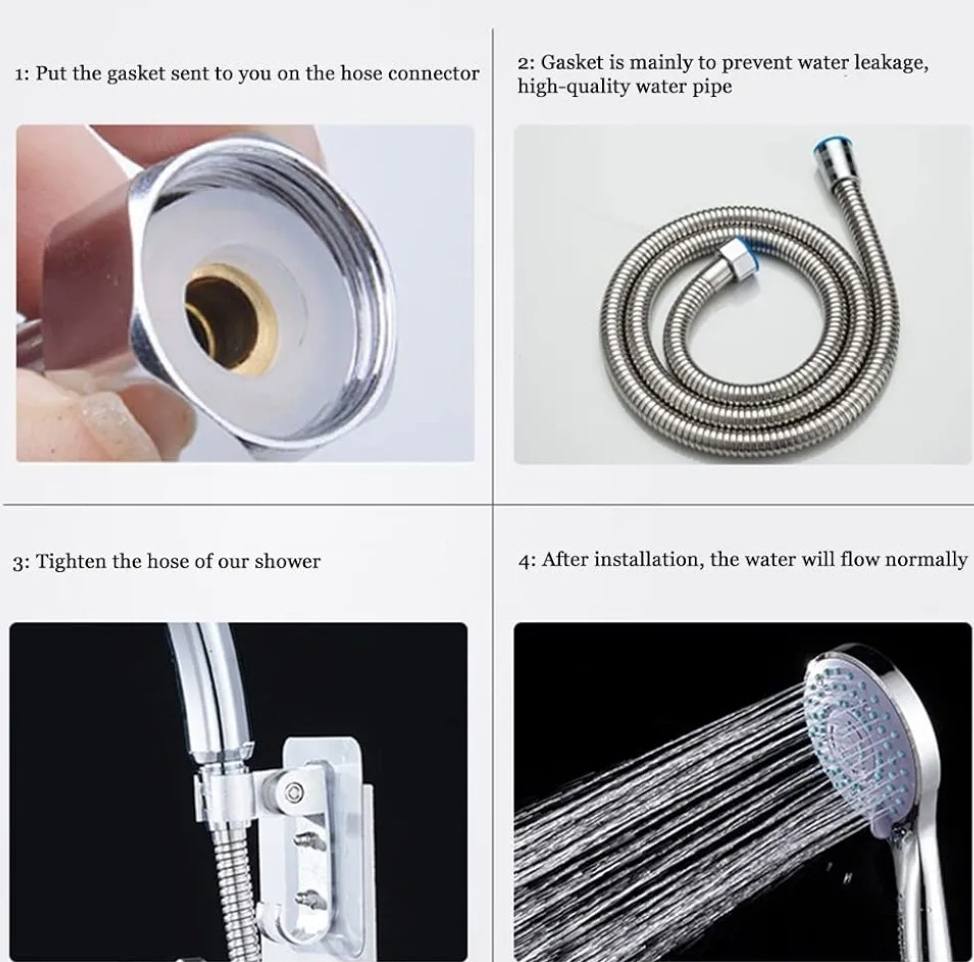 1: Put the gasket sent to you on the hose connector

2: Gasket is mainly to prevent water leakage, high-quality water pipe

3: Tighten the hose of our shower

4: After installation, the water will flow normally