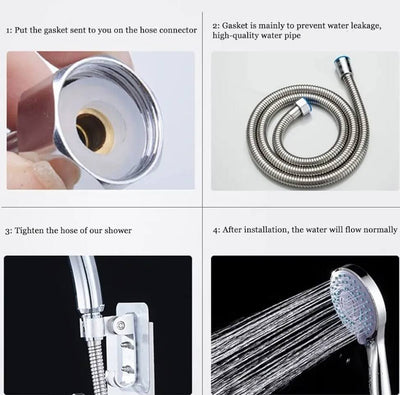 1: Put the gasket sent to you on the hose connector

2: Gasket is mainly to prevent water leakage, high-quality water pipe

3: Tighten the hose of our shower

4: After installation, the water will flow normally